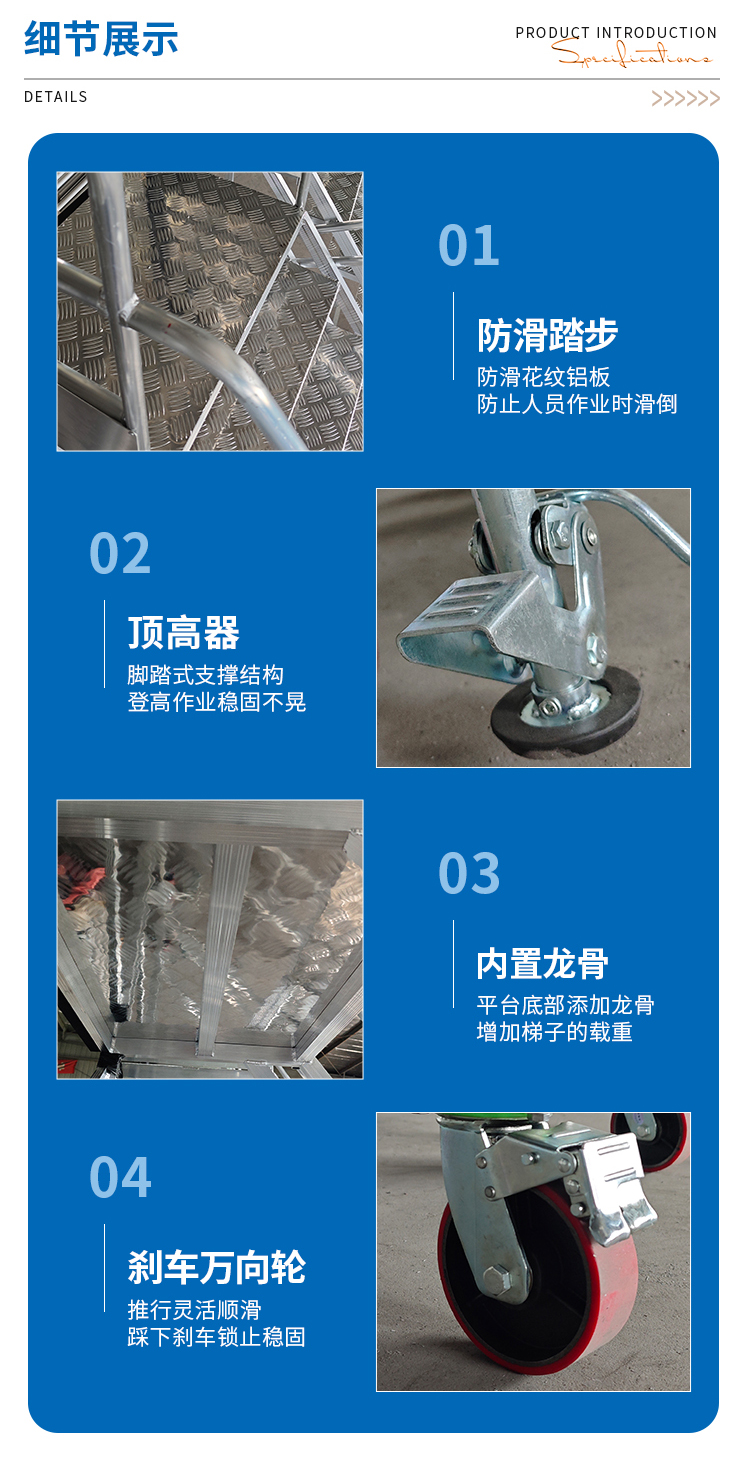 细节展示

PRODUCT INTRODUCTION
Specifications

DETAILS

>>>>>>

01

防滑踏步

防滑花纹铝板
防止人员作业时滑倒

02

顶高器

脚踏式支撑结构
登高作业稳固不晃

03

内置龙骨

平台底部添加龙骨
增加梯子的载重

04

刹车万向轮

推行灵活顺滑
踩下刹车锁止稳固